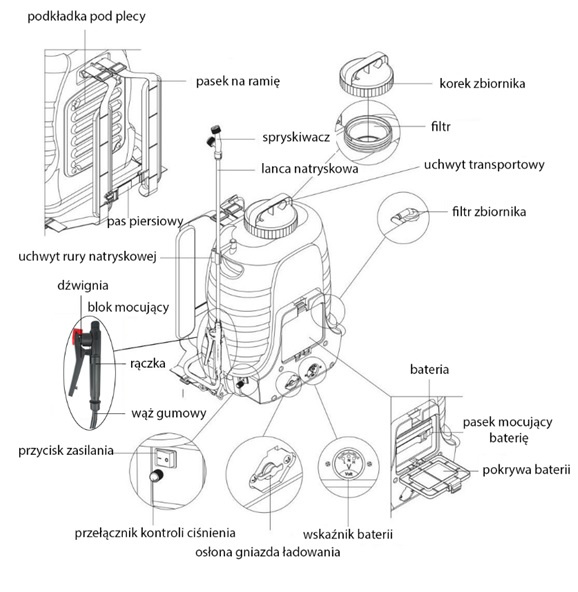 podkładka pod plecy
pasek na ramię
korek zbiornika
filtr
spryskiwacz
lanca natryskowa
uchwyt transportowy
filtr zbiornika
pas piersiowy
uchwyt rury natryskowej
dźwignia
blok mocujący
rączka
wąż gumowy
bateria
pasek mocujący baterię
pokrywa baterii
przycisk zasilania
Volt
przełącznik kontroli ciśnienia
wskaźnik baterii
osłona gniazda ładowania